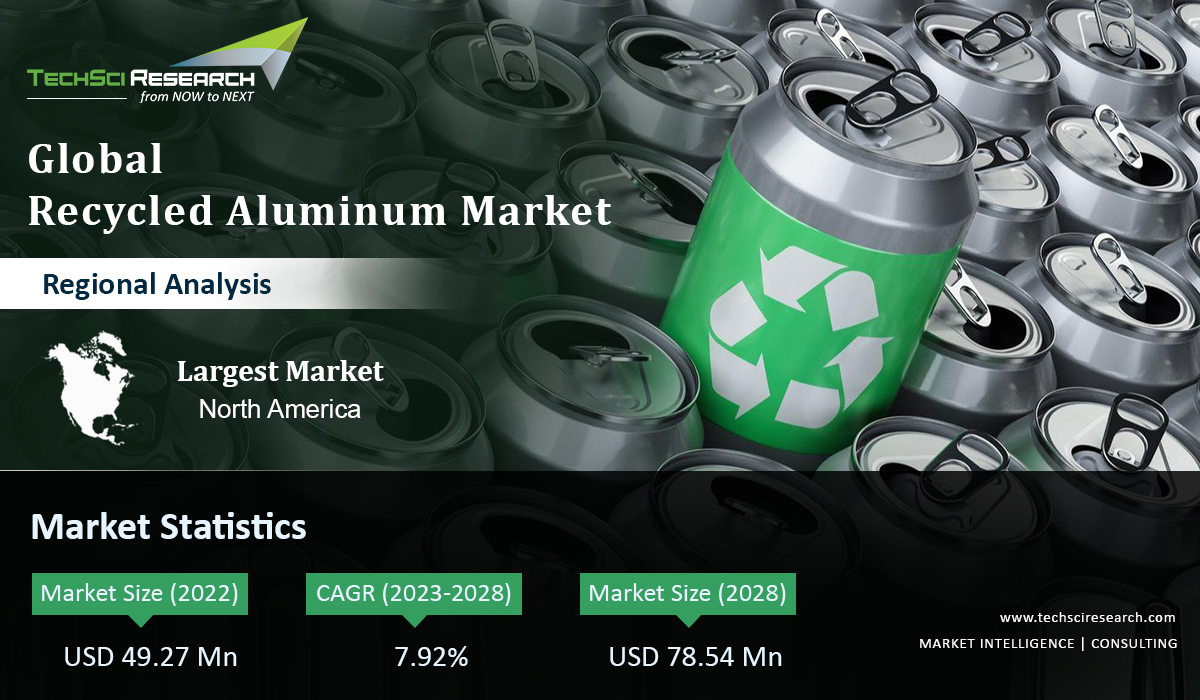 TECHSCI RESEARCH
from NOW to NEXT

Global
Recycled Aluminum Market

Regional Analysis

Largest Market
North America

Market Statistics

Market Size (2022)
USD 49.27 Mn

CAGR (2023-2028)
7.92%

Market Size (2028)
USD 78.54 Mn

www.techsciresearch.com
MARKET INTELLIGENCE | CONSULTING