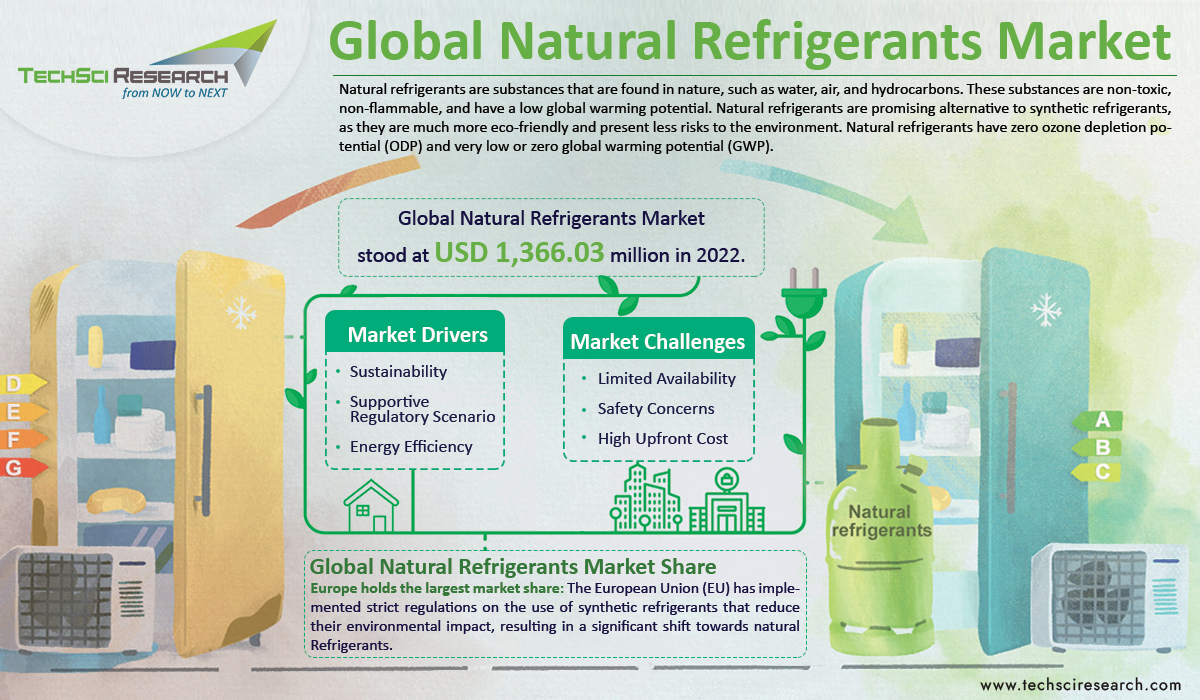 TECHSCI RESEARCH
from NOW to NEXT

Global Natural Refrigerants Market

Natural refrigerants are substances that are found in nature, such as water, air, and hydrocarbons. These substances are non-toxic, non-flammable, and have a low global warming potential. Natural refrigerants are promising alternative to synthetic refrigerants, as they are much more eco-friendly and present less risks to the environment. Natural refrigerants have zero ozone depletion potential (ODP) and very low or zero global warming potential (GWP).

Global Natural Refrigerants Market stood at USD 1,366.03 million in 2022.

Market Drivers
• Sustainability
• Supportive Regulatory Scenario
• Energy Efficiency

Market Challenges
• Limited Availability
• Safety Concerns
• High Upfront Cost

D
E
F
G

A
B
C

Natural refrigerants

Global Natural Refrigerants Market Share
Europe holds the largest market share: The European Union (EU) has implemented strict regulations on the use of synthetic refrigerants that reduce their environmental impact, resulting in a significant shift towards natural Refrigerants.

www.techsciresearch.com