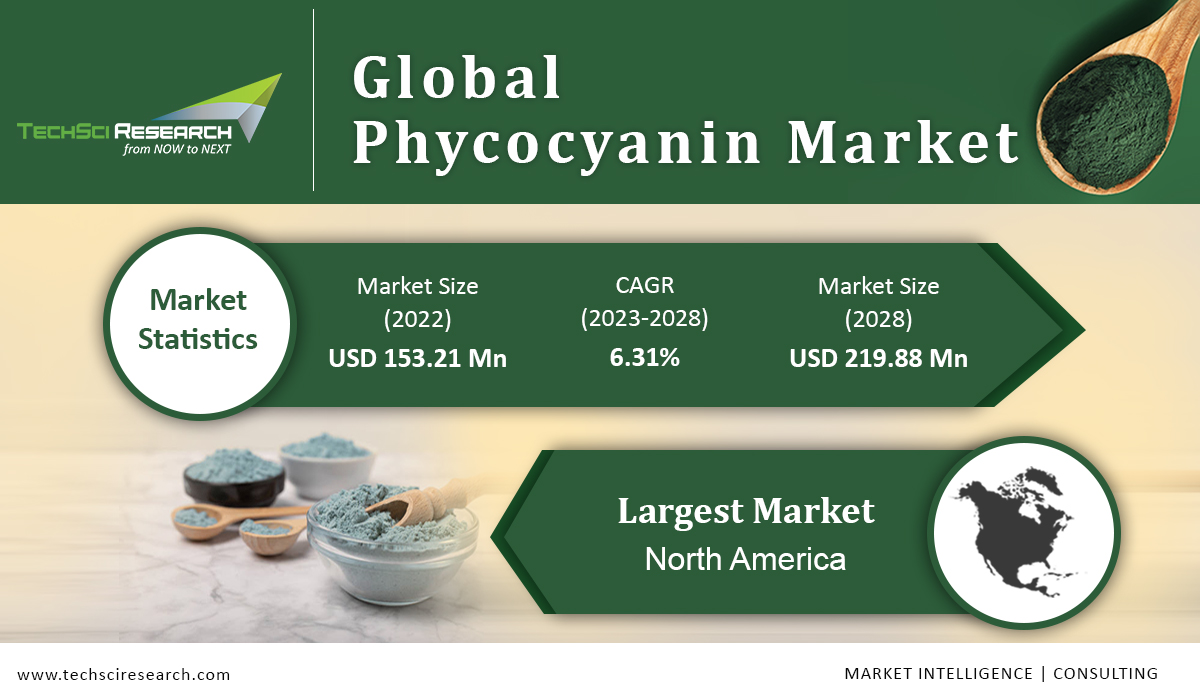 TECHSCI RESEARCH
from NOW to NEXT

Global Phycocyanin Market

Market Statistics

Market Size (2022)
USD 153.21 Mn

CAGR (2023-2028)
6.31%

Market Size (2028)
USD 219.88 Mn

Largest Market
North America

www.techsciresearch.com

MARKET INTELLIGENCE | CONSULTING